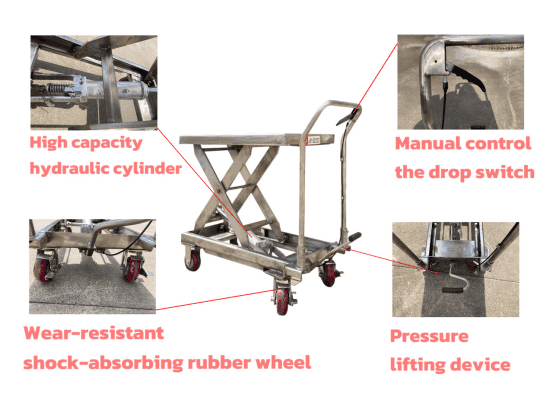 High capacity hydraulic cylinder

Manual control the drop switch

Wear-resistant shock-absorbing rubber wheel

Pressure lifting device