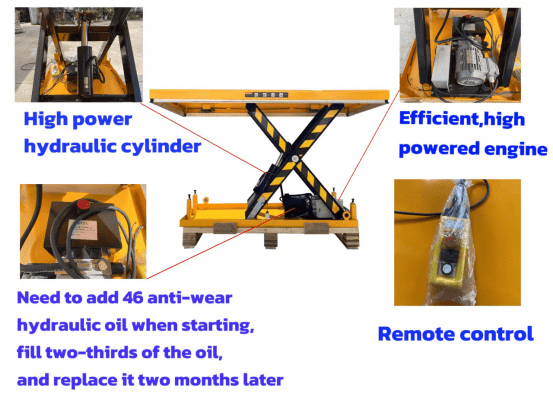 High power hydraulic cylinder

Efficient,high powered engine

Need to add 46 anti-wear hydraulic oil when starting, fill two-thirds of the oil, and replace it two months later

Remote control